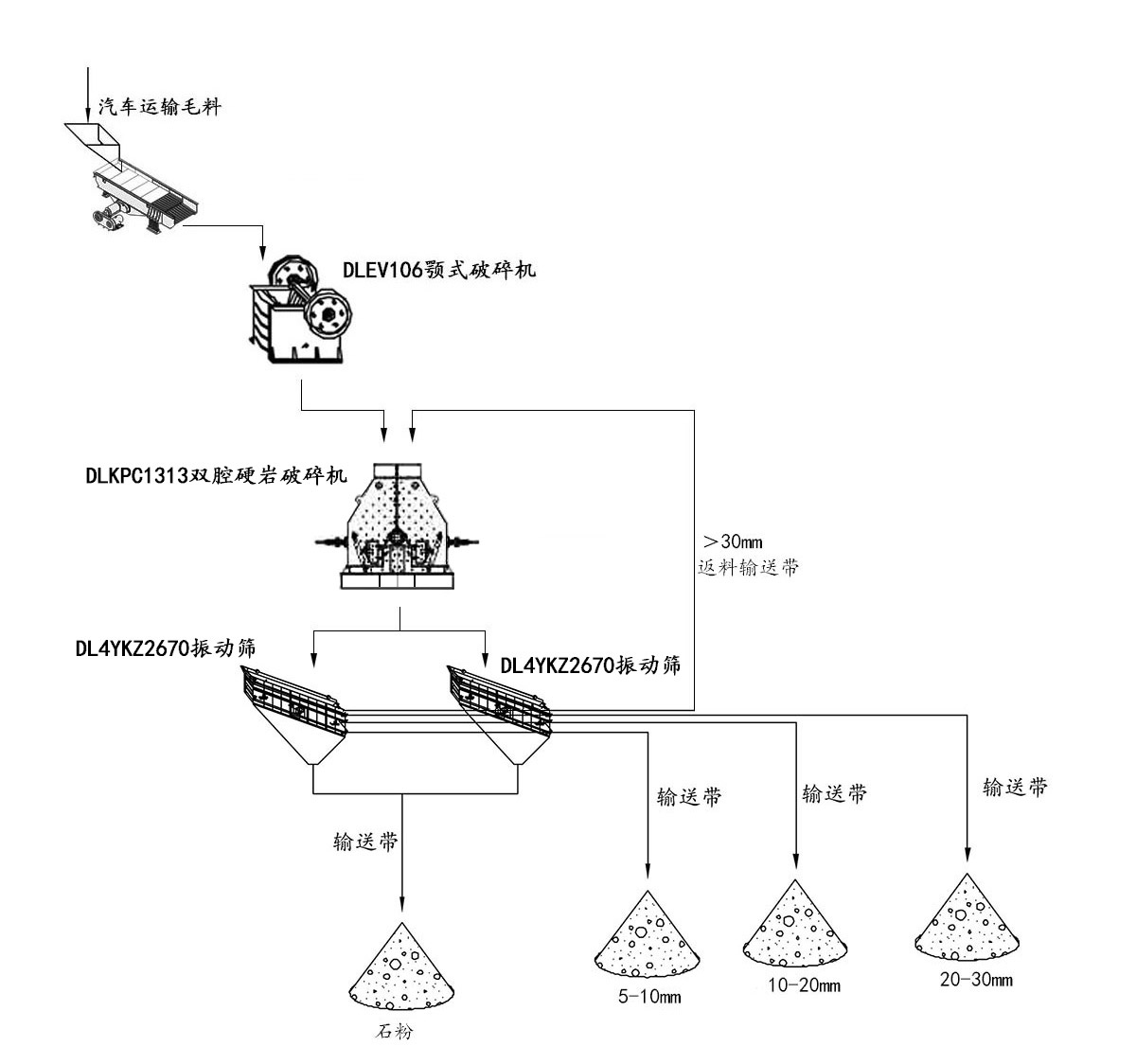 汽车运输毛料

DLEV106颚式破碎机

DLKPC1313双腔硬岩破碎机

>30mm
返料输送带

DL4YKZ2670振动筛

DL4YKZ2670振动筛

输送带

输送带

输送带

输送带

石粉

5-10mm

10-20mm

20-30mm